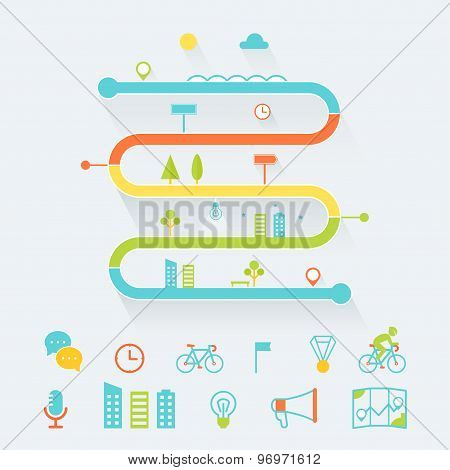 BIGSTOCK

www.bigstock.com · 96971612