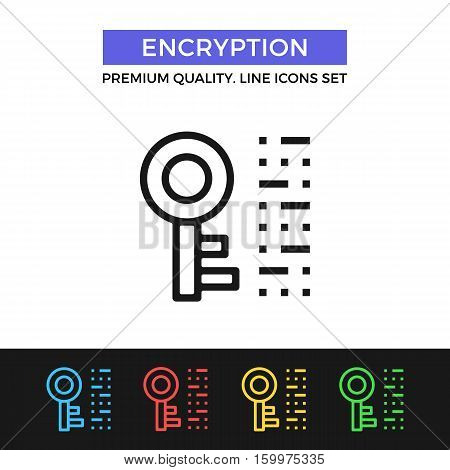 ENCRYPTION
PREMIUM QUALITY. LINE ICONS SET

BIGSTOCK

www.bigstock.com · 159975335