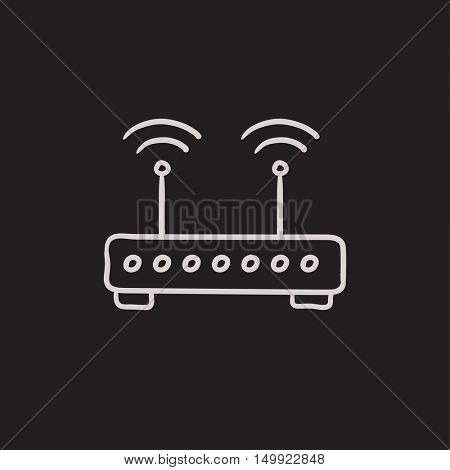 BIGSTOCK

www.bigstock.com · 149922848