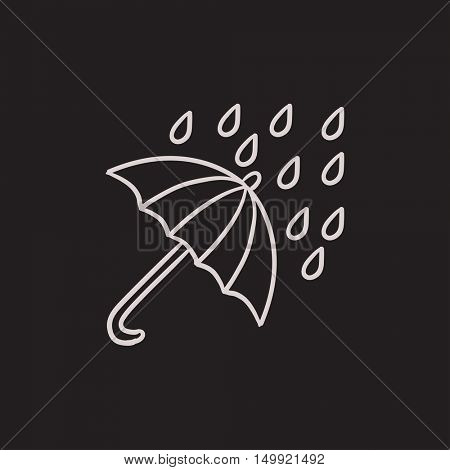 BIGSTOCK

www.bigstock.com · 149921492