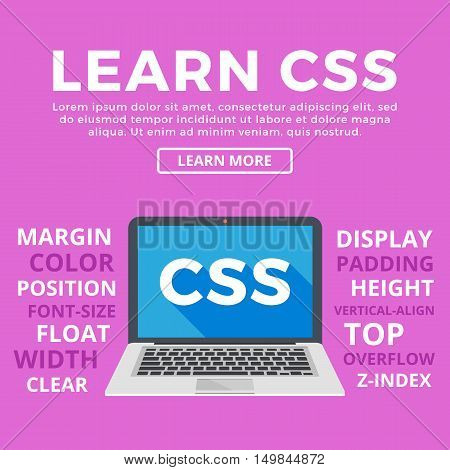 LEARN CSS

Lorem ipsum dolor sit amet, consectetur adipiscing elit, sed do eiusmod tempor incididunt ut labore et dolore magna aliqua. Ut enim ad minim veniam, quis nostrud.

LEARN MORE

BIGSTOCK

MARGIN
COLOR
POSITION
FONT-SIZE
FLOAT
WIDTH
CLEAR

CSS

DISPLAY
PADDING
HEIGHT
VERTICAL-ALIGN
TOP
OVERFLOW
Z-INDEX

www.bigstock.com · 149844872