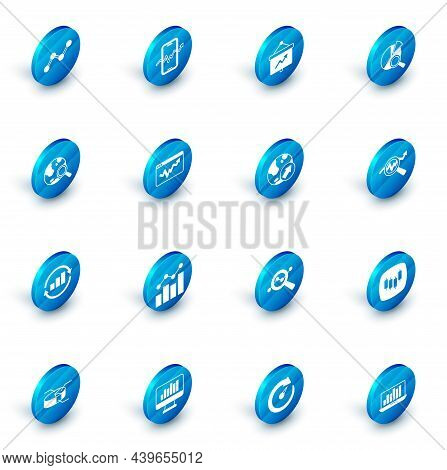 BIGSTOCK

www.bigstock.com · 439655012