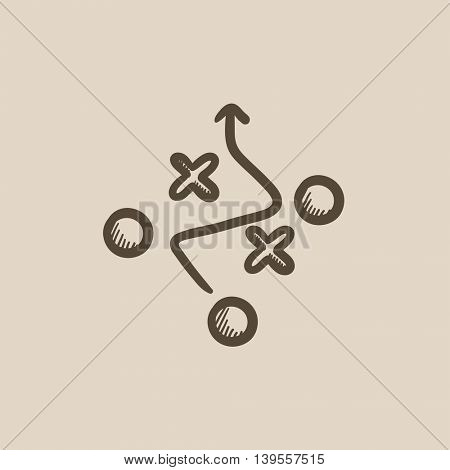 BIGSTOCK

www.bigstock.com · 139557515