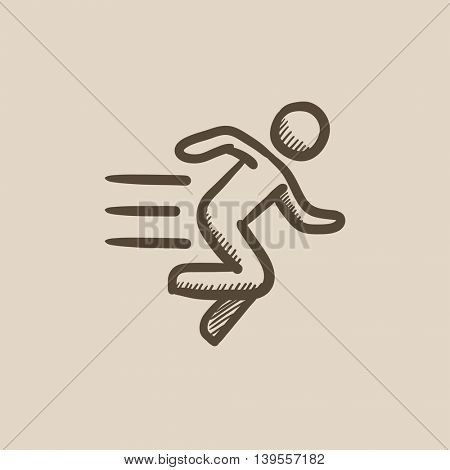 BIGSTOCK

www.bigstock.com · 139557182