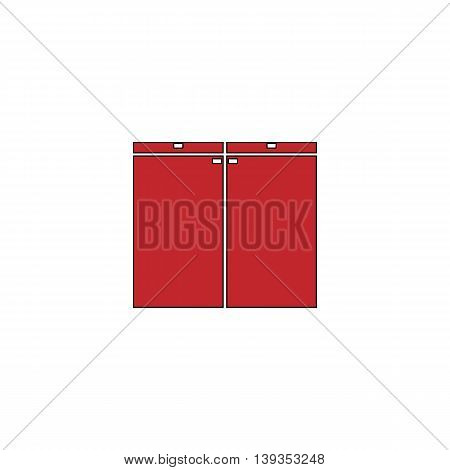 BIGSTOCK

www.bigstock.com · 139353248