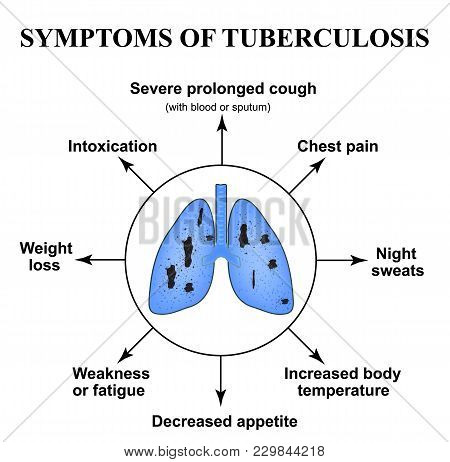 SYMPTOMS OF TUBERCULOSIS

Severe prolonged cough
(with blood or sputum)

Intoxication

Chest pain

BIGSTOCK

Weight loss

Night sweats

Weakness or fatigue

Increased body temperature

Decreased appetite

www.bigstock.com · 229844218