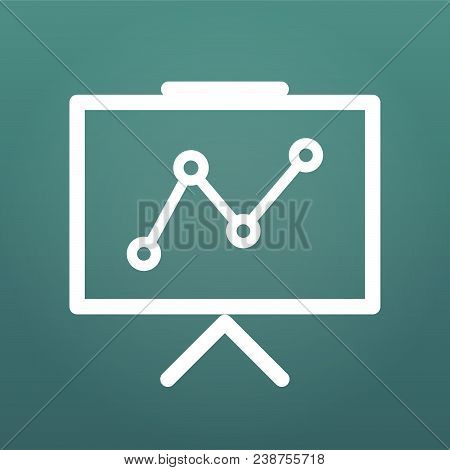 BIGSTOCK

www.bigstock.com · 238755718