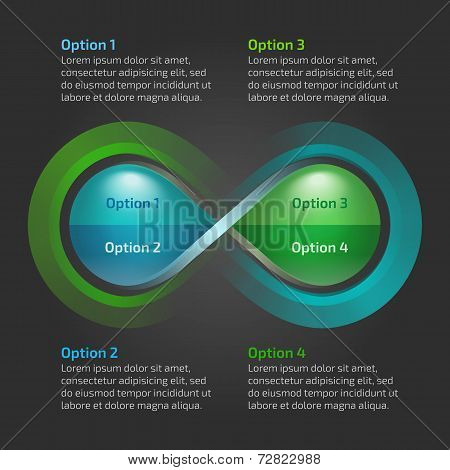 Option 1
Lorem ipsum dolor sit amet, consectetur adipisicing elit, sed do eiusmod tempor incididunt ut labore et dolore magna aliqua.

Option 3
Lorem ipsum dolor sit amet, consectetur adipisicing elit, sed do eiusmod tempor incididunt ut labore et dolore magna aliqua.

Option 1
Option 2
BIGSTOCK
Option 3
Option 4

Option 2
Lorem ipsum dolor sit amet, consectetur adipisicing elit, sed do eiusmod tempor incididunt ut labore et dolore magna aliqua.

Option 4
Lorem ipsum dolor sit amet, consectetur adipisicing elit, sed do eiusmod tempor incididunt ut labore et dolore magna aliqua.

www.bigstock.com · 72822988