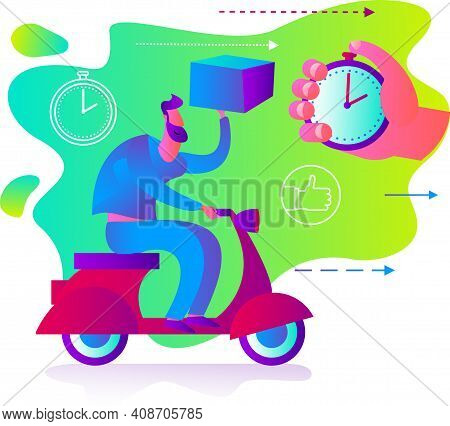 BIGSTOCK

www.bigstock.com · 408705785