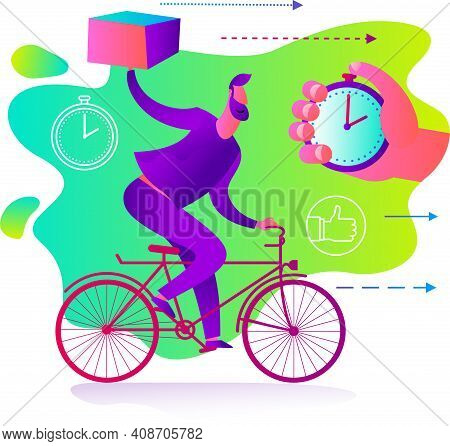 BIGSTOCK

www.bigstock.com · 408705782