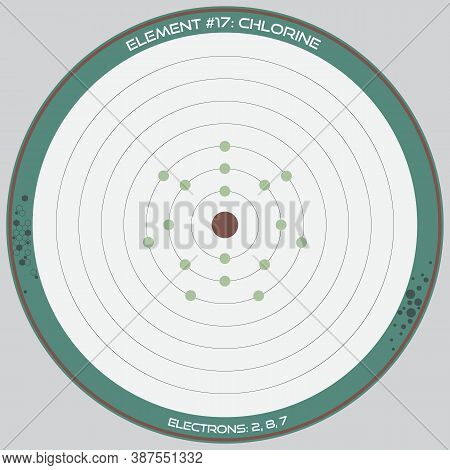 ELEMENT #17: CHLORINE

BIGSTOCK

ELECTRONS: 2, 8, 7

www.bigstock.com · 387551332