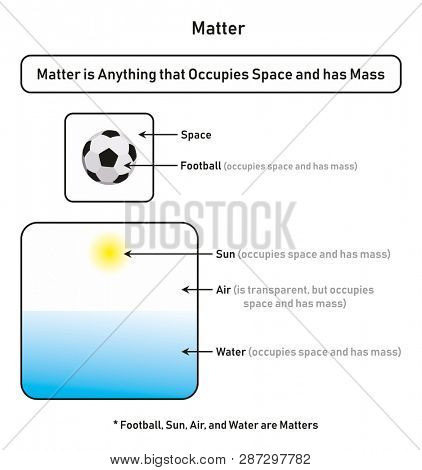 Matter

Matter is Anything that Occupies Space and has Mass

Space

Football (occupies space and has mass)

BIGSTOCK

Sun (occupies space and has mass)

Air (is transparent, but occupies space and has mass)

Water (occupies space and has mass)

* Football, Sun, Air, and Water are Matters

www.bigstock.com · 287297782