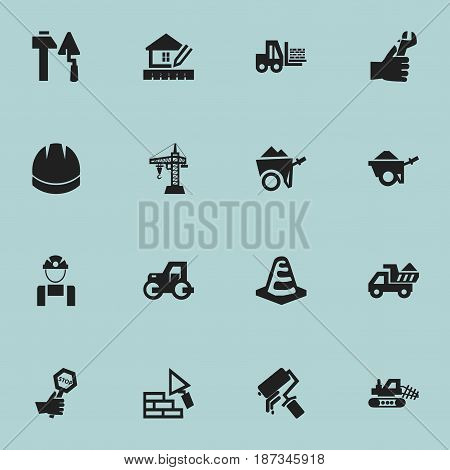 BIGSTOCK

STOP

www.bigstock.com · 187345918