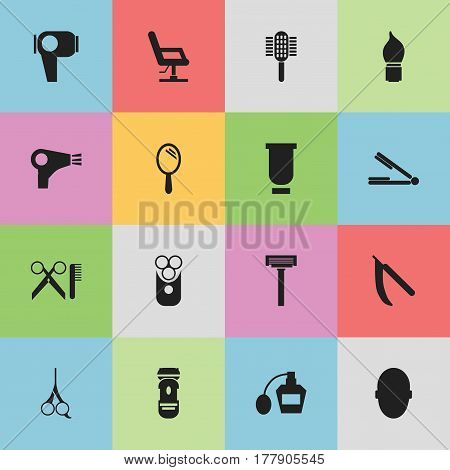 BIGSTOCK

www.bigstock.com · 177905545