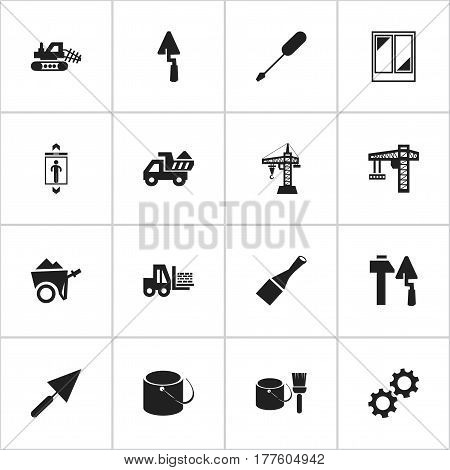 BIGSTOCK

www.bigstock.com · 177604942