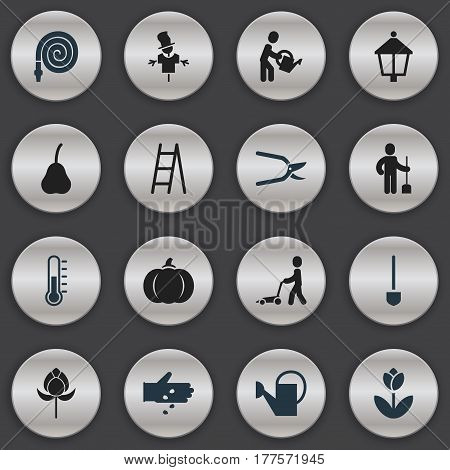 BIGSTOCK

www.bigstock.com · 177571945