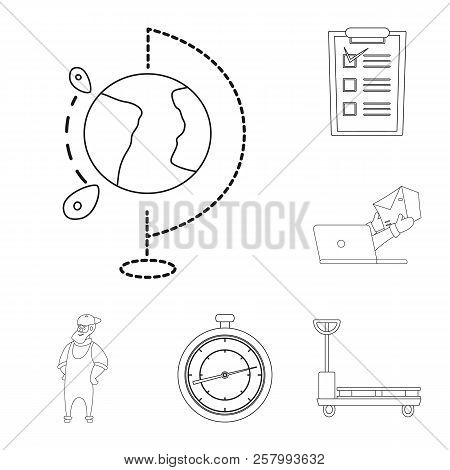 BIGSTOCK

www.bigstock.com · 257993632