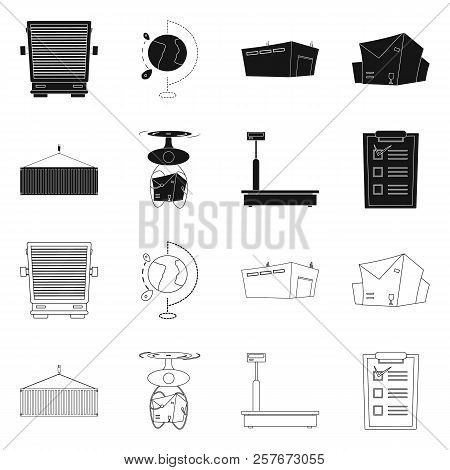 BIGSTOCK

www.bigstock.com · 257673055