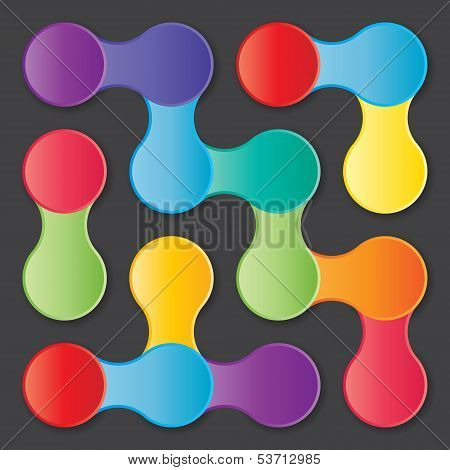 BIGSTOCK

www.bigstock.com · 53712985