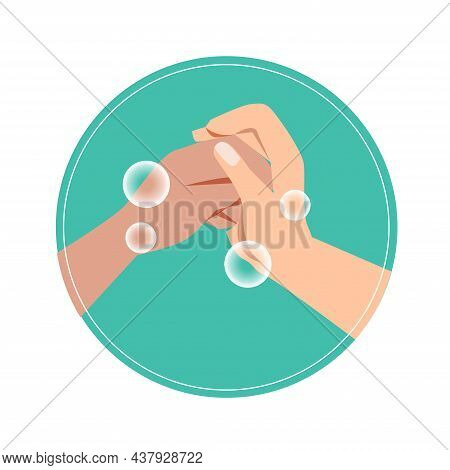 BIGSTOCK

www.bigstock.com · 437928722