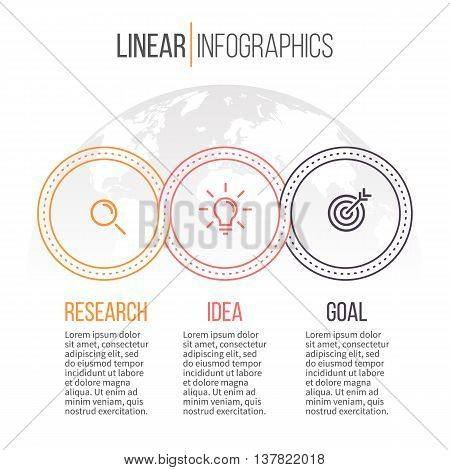 LINEAR | INFOGRAPHICS

BIGSTOCK

RESEARCH

Lorem ipsum dolor sit amet, consectetur adipiscing elit, sed do eiusmod tempor incididunt ut labore et dolore magna aliqua. Ut enim ad minim veniam, quis nostrud exercitation.

IDEA

Lorem ipsum dolor sit amet, consectetur adipiscing elit, sed do eiusmod tempor incididunt ut labore et dolore magna aliqua. Ut enim ad minim veniam, quis nostrud exercitation.

GOAL

Lorem ipsum dolor sit amet, consectetur adipiscing elit, sed do eiusmod tempor incididunt ut labore et dolore magna aliqua. Ut enim ad minim veniam, quis nostrud exercitation.

www.bigstock.com · 137822018