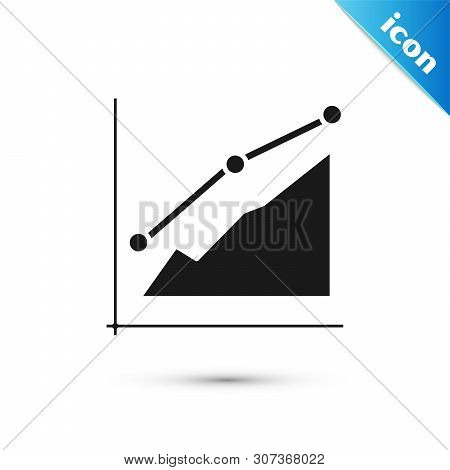 icon

BIGSTOCK

www.bigstock.com · 307368022