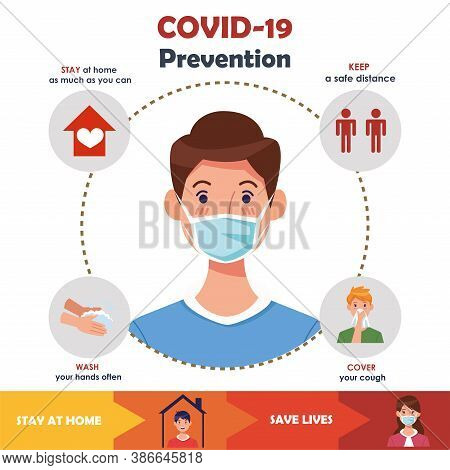 COVID-19
Prevention

STAY at home
as much as you can

KEEP
a safe distance

BIGSTOCK

WASH
your hands often

COVER
your cough

STAY AT HOME

SAVE LIVES

www.bigstock.com · 386645818