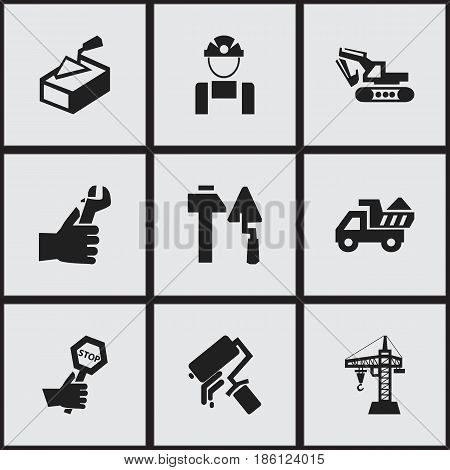 BIGSTOCK

STOP

www.bigstock.com · 186124015