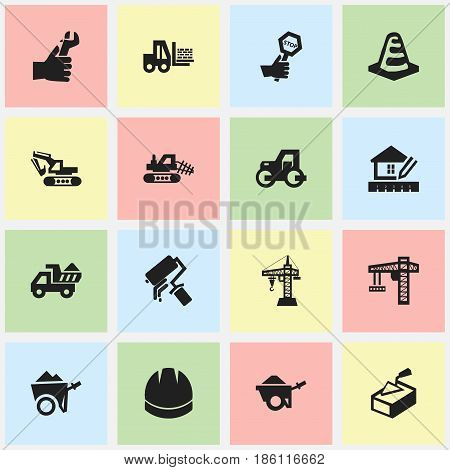 STOP

BIGSTOCK

www.bigstock.com · 186116662