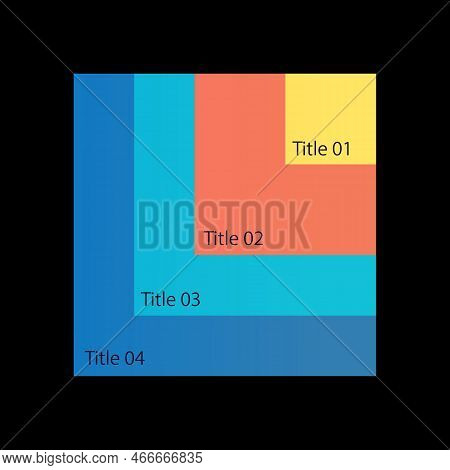 Title 01

BIGSTOCK

Title 02

Title 03

Title 04

www.bigstock.com · 466666835