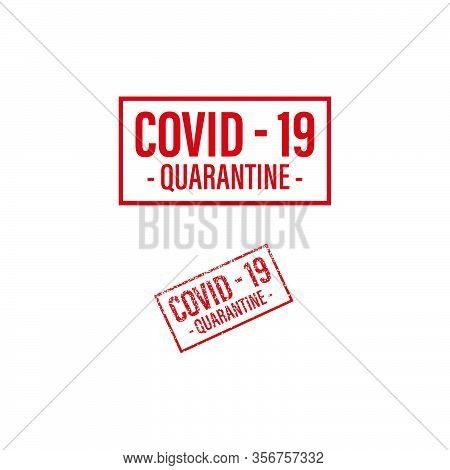 COVID - 19
- QUARANTINE -

BIGSTOCK

COVID - 19
- QUARANTINE -

www.bigstock.com · 356757332