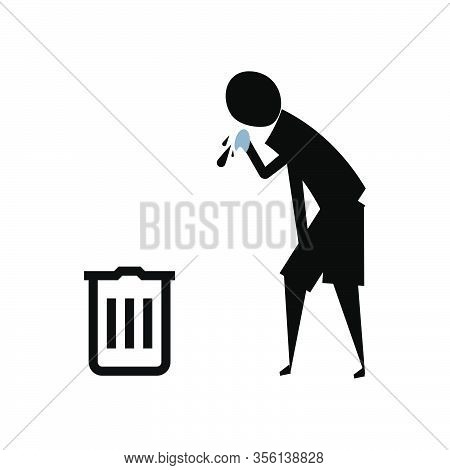 BIGSTOCK

www.bigstock.com · 356138828