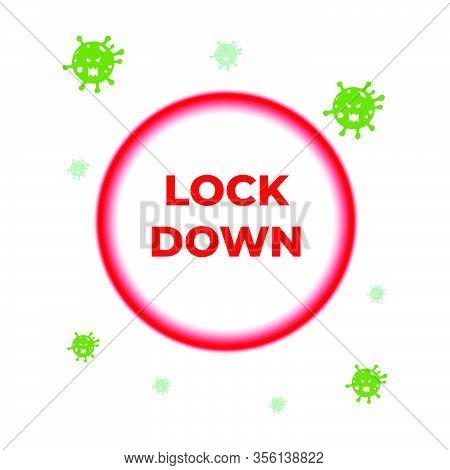 LOCK
DOWN

BIGSTOCK

www.bigstock.com · 356138822