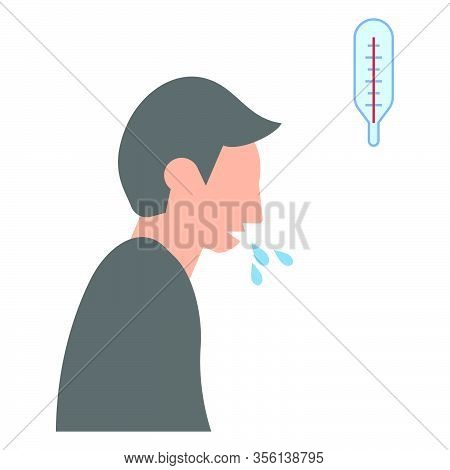 BIGSTOCK

www.bigstock.com · 356138795