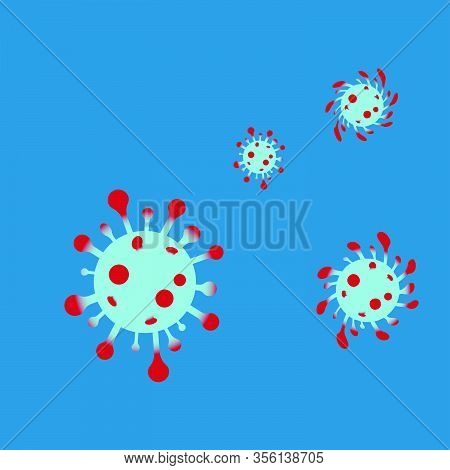 BIGSTOCK

www.bigstock.com · 356138705