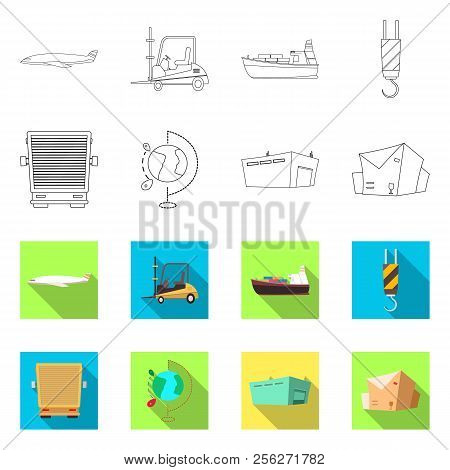 BIGSTOCK

www.bigstock.com · 256271782