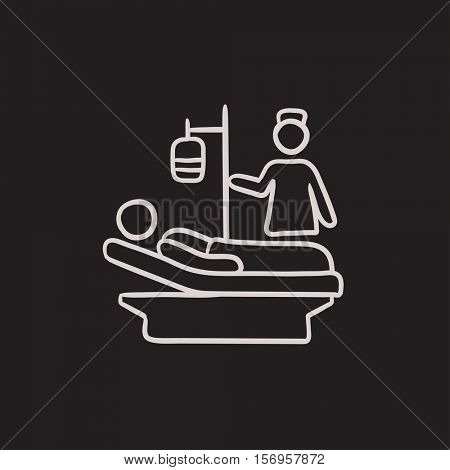 BIGSTOCK

www.bigstock.com · 156957872