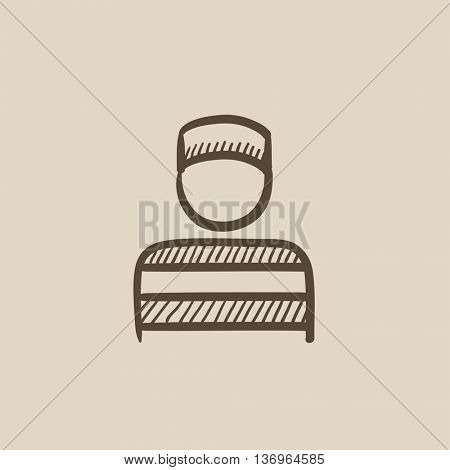 BIGSTOCK

www.bigstock.com · 136964585