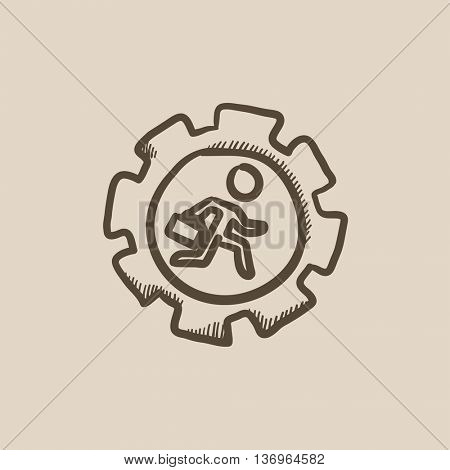 BIGSTOCK

www.bigstock.com · 136964582