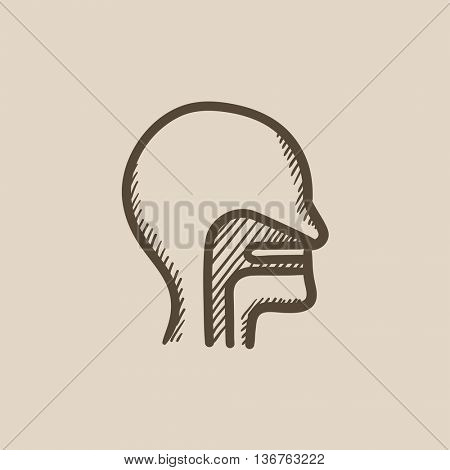 BIGSTOCK

www.bigstock.com · 136763222