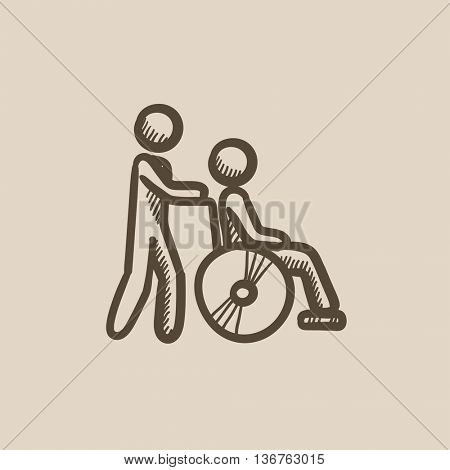 BIGSTOCK

www.bigstock.com · 136763015