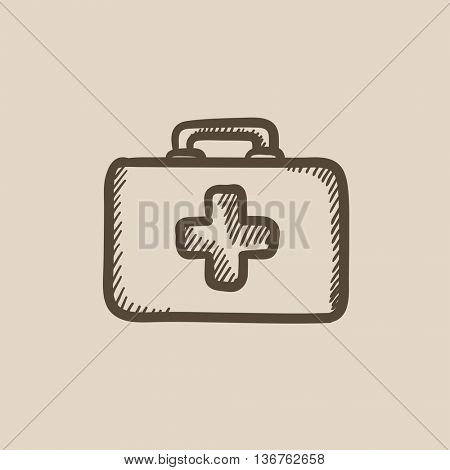 BIGSTOCK

www.bigstock.com · 136762658