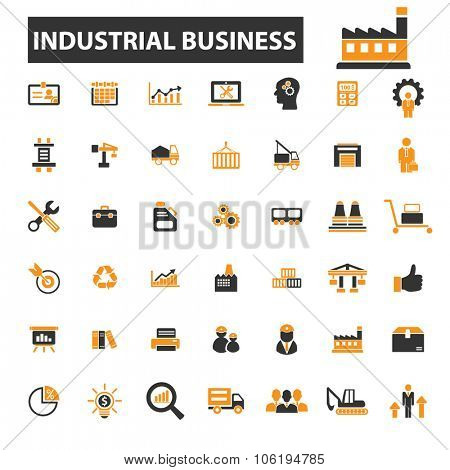 INDUSTRIAL BUSINESS

100

BIGSTOCK

%

$

www.bigstock.com · 106194785