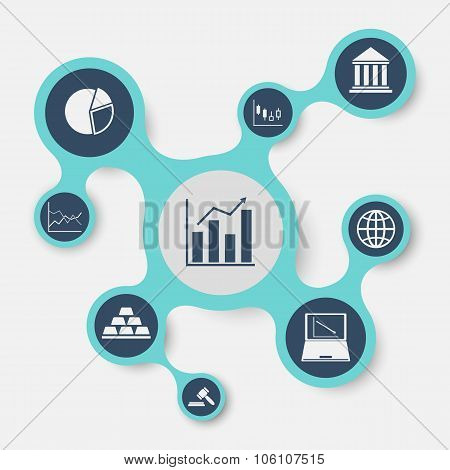 BIGSTOCK

www.bigstock.com · 106107515