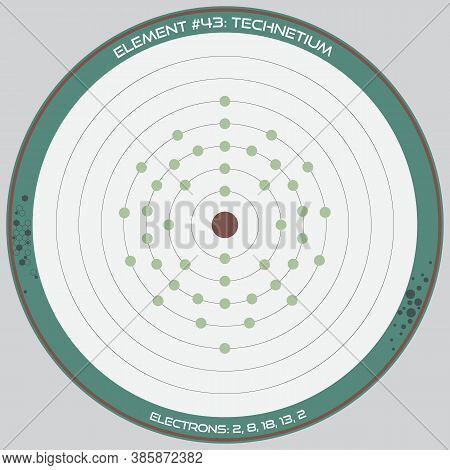 ELEMENT #43: TECHNETIUM

BIGSTOCK

ELECTRONS: 2, 8, 18, 13, 2

www.bigstock.com · 385872382