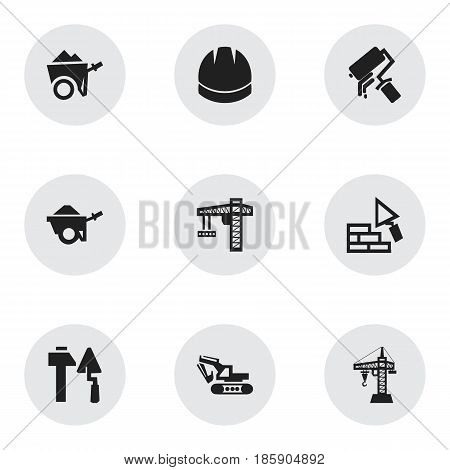 BIGSTOCK

www.bigstock.com · 185904892