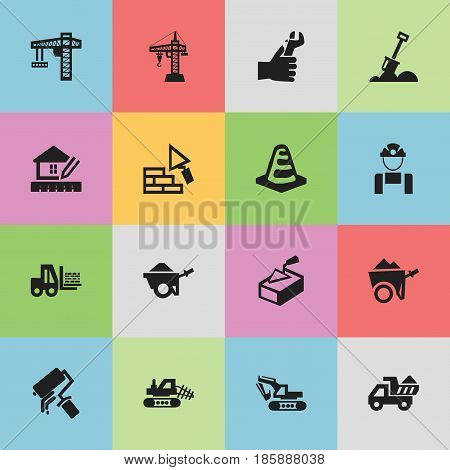 BIGSTOCK

www.bigstock.com · 185888038