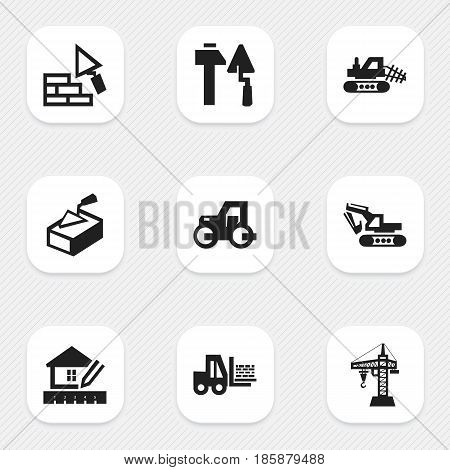 BIGSTOCK

www.bigstock.com · 185879488