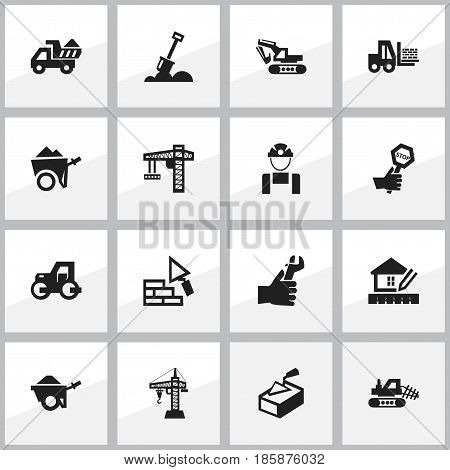 STOP

BIGSTOCK

www.bigstock.com · 185876032