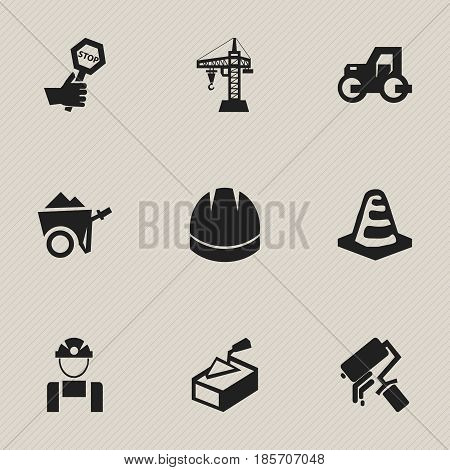 STOP

BIGSTOCK

www.bigstock.com · 185707048